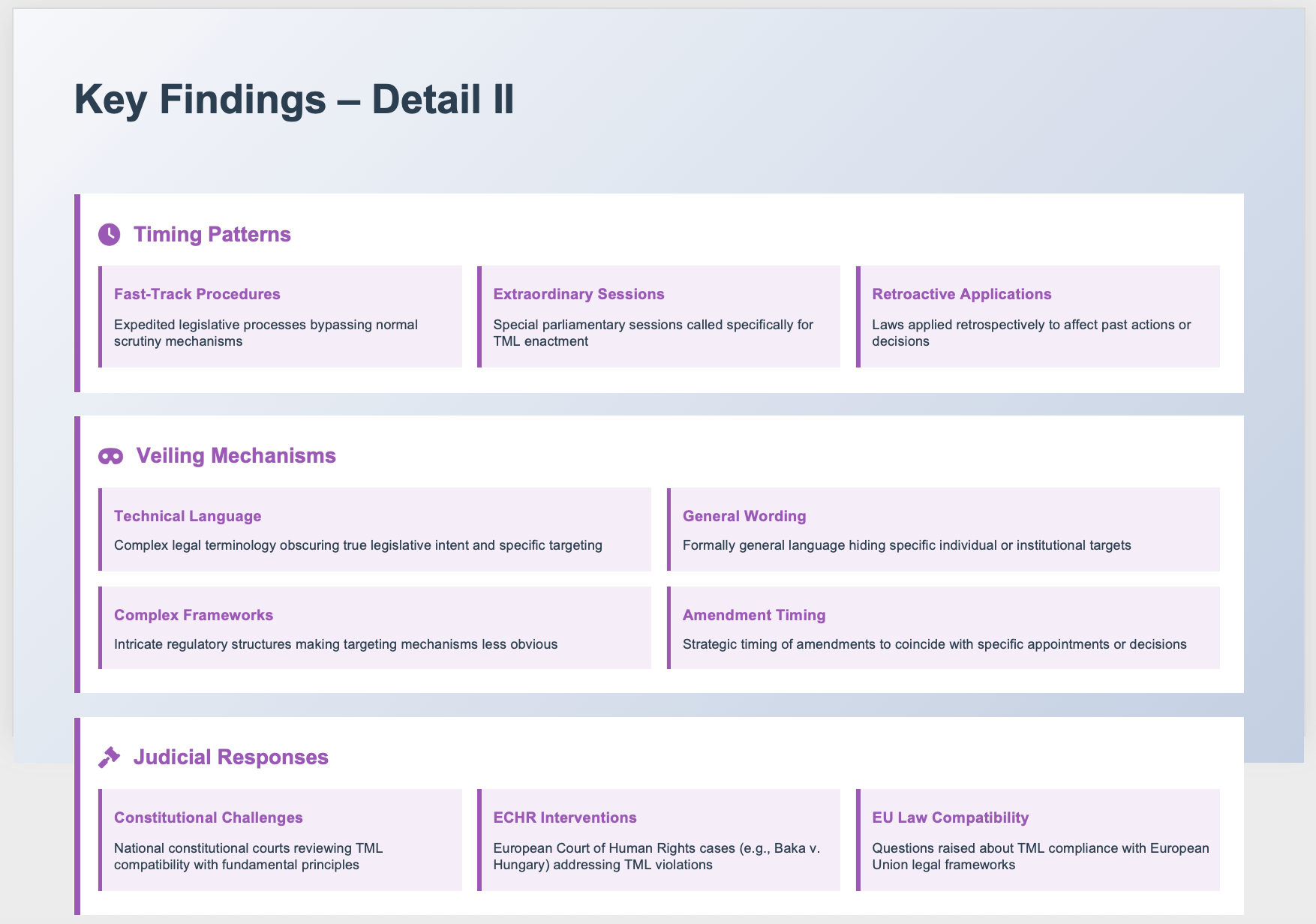 Key Findings – Detail II

Timing Patterns

Fast-Track Procedures

Expedited legislative processes bypassing normal scrutiny mechanisms

Extraordinary Sessions

Special parliamentary sessions called specifically for TML enactment

Retroactive Applications

Laws applied retrospectively to affect past actions or decisions

Veiling Mechanisms

Technical Language

Complex legal terminology obscuring true legislative intent and specific targeting

General Wording

Formally general language hiding specific individual or institutional targets

Complex Frameworks

Intricate regulatory structures making targeting mechanisms less obvious

Amendment Timing

Strategic timing of amendments to coincide with specific appointments or decisions

Judicial Responses

Constitutional Challenges

National constitutional courts reviewing TML compatibility with fundamental principles

ECHR Interventions

European Court of Human Rights cases (e.g., Baka v. Hungary) addressing TML violations

EU Law Compatibility

Questions raised about TML compliance with European Union legal frameworks